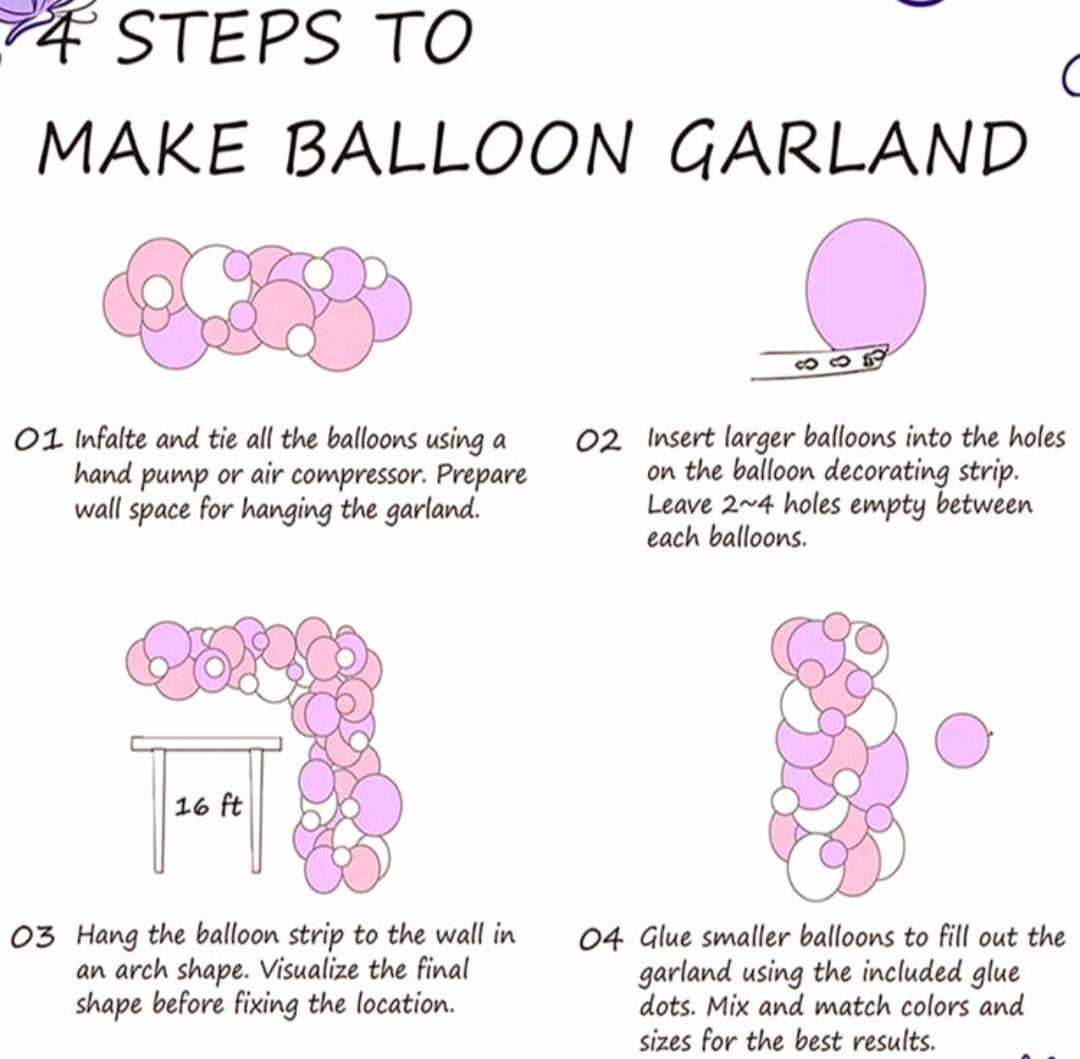 4 STEPS TO
MAKE BALLOON GARLAND

01 Infalte and tie all the balloons using a hand pump or air compressor. Prepare wall space for hanging the garland.

02 Insert larger balloons into the holes on the balloon decorating strip. Leave 2~4 holes empty between each balloons.

16 ft

03 Hang the balloon strip to the wall in an arch shape. Visualize the final shape before fixing the location.

04 Glue smaller balloons to fill out the garland using the included glue dots. Mix and match colors and sizes for the best results.